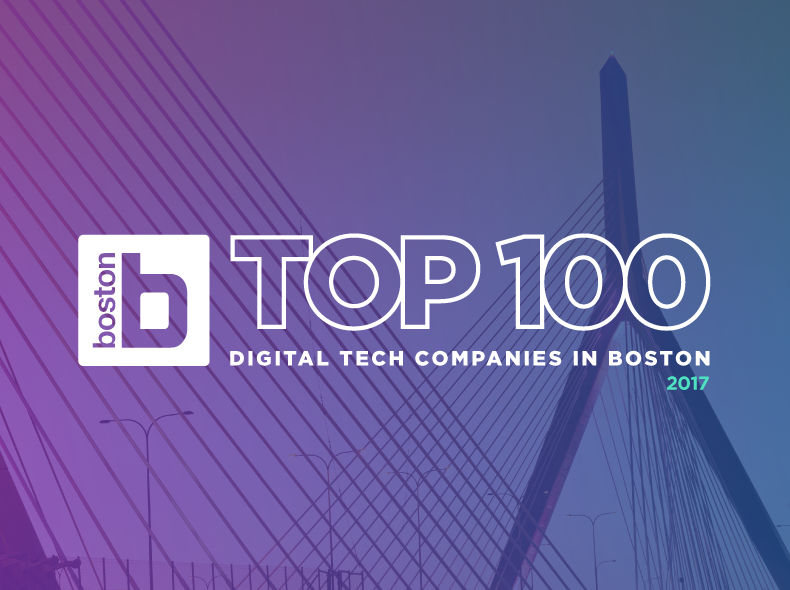 boston b
TOP 100
DIGITAL TECH COMPANIES IN BOSTON
2017